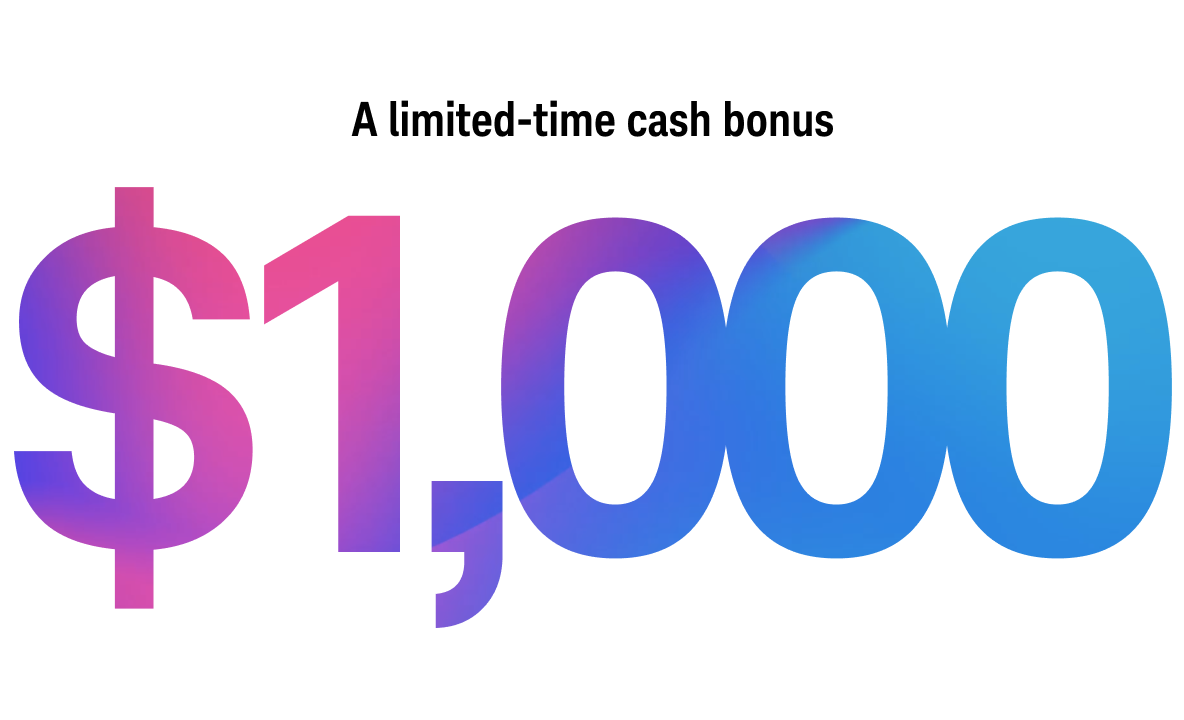 A limited-time cash bonus

\$1,000